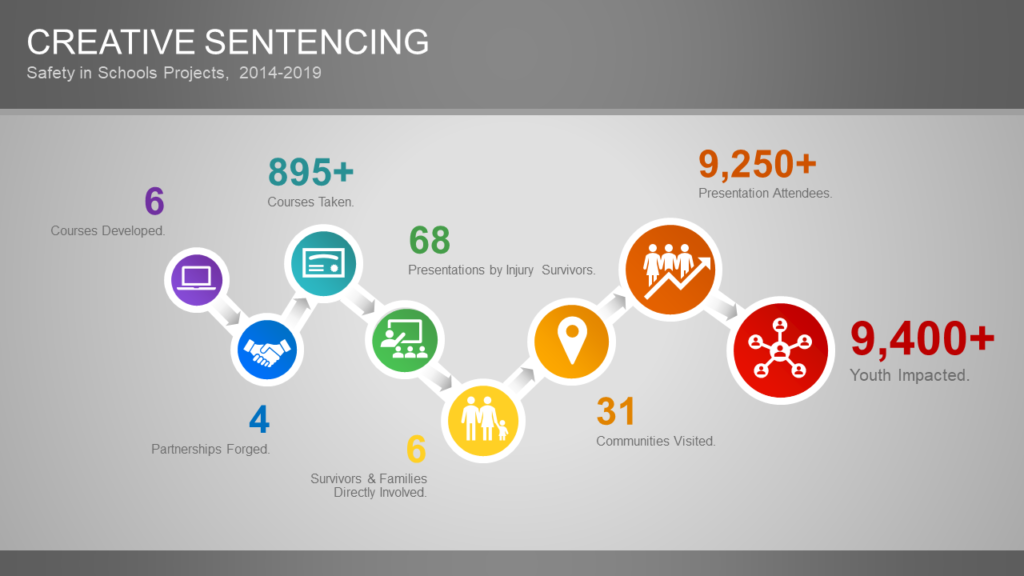 CREATIVE SENTENCING
Safety in Schools Projects, 2014-2019

6
Courses Developed.

4
Partnerships Forged.

895+
Courses Taken.

68
Presentations by Injury Survivors.

6
Survivors & Families Directly Involved.

31
Communities Visited.

9,250+
Presentation Attendees.

9,400+
Youth Impacted.